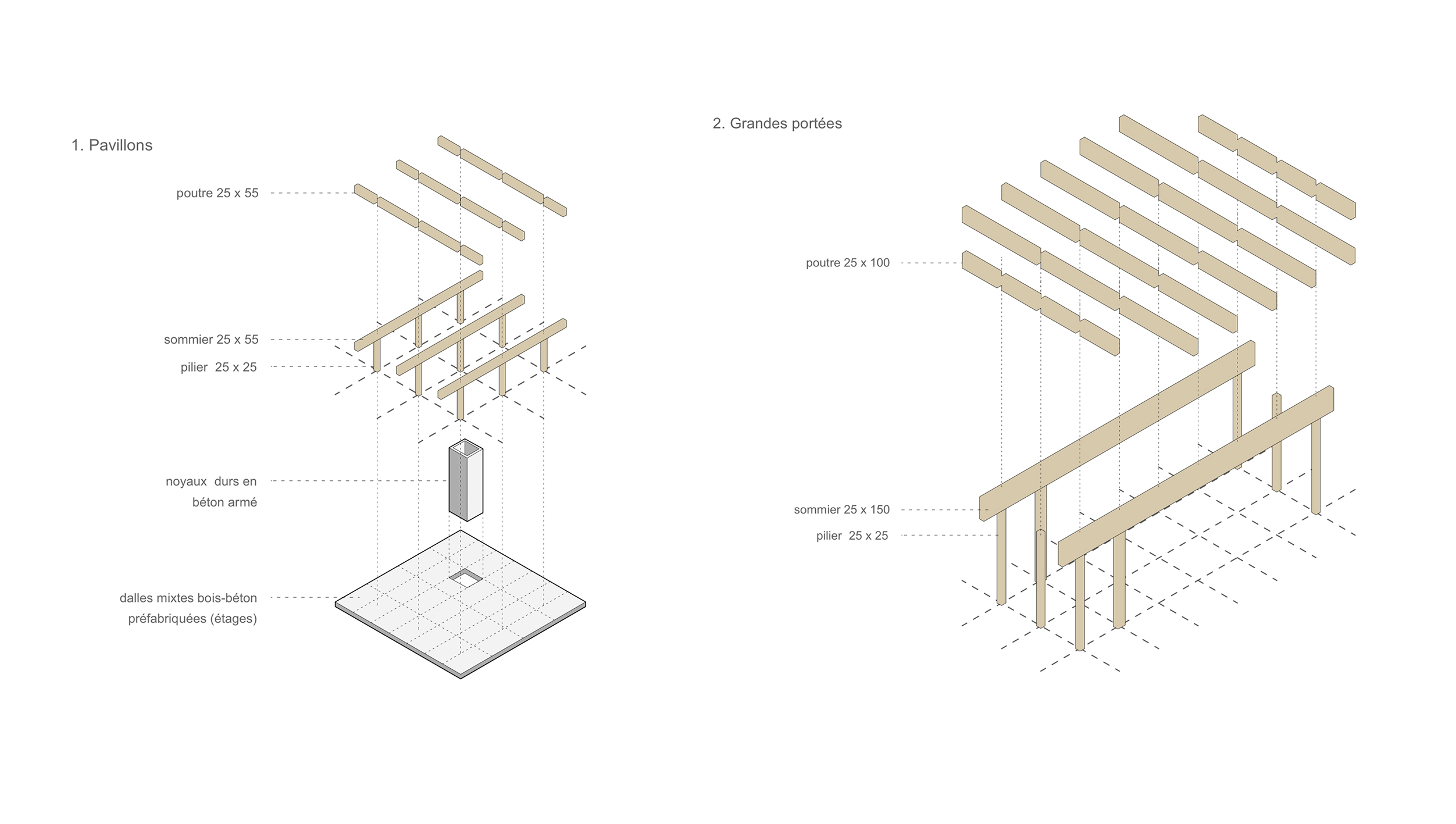 1. Pavillons

poutre 25 x 55

sommier 25 x 55

pilier 25 x 25

noyaux durs en béton armé

dalles mixtes bois-béton préfabriquées (étages)

2. Grandes portées

poutre 25 x 100

sommier 25 x 150

pilier 25 x 25